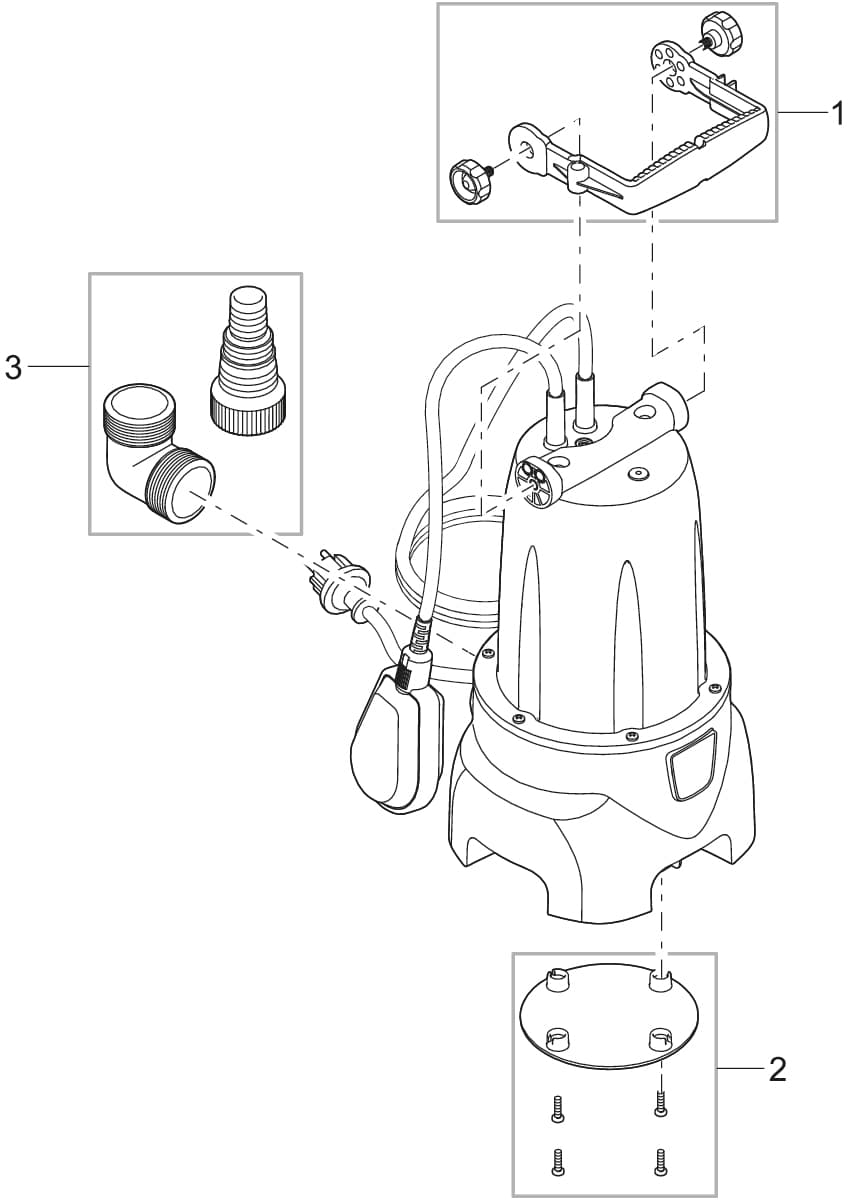 1

3

2