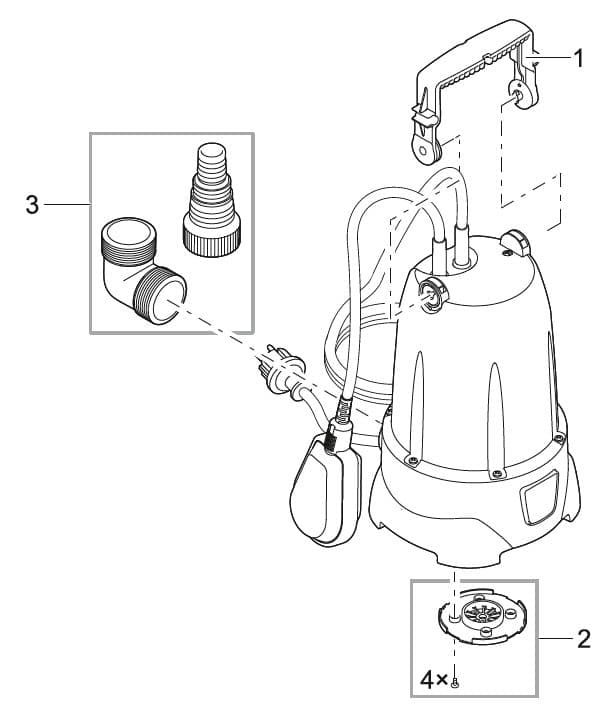 1

3

2

4×