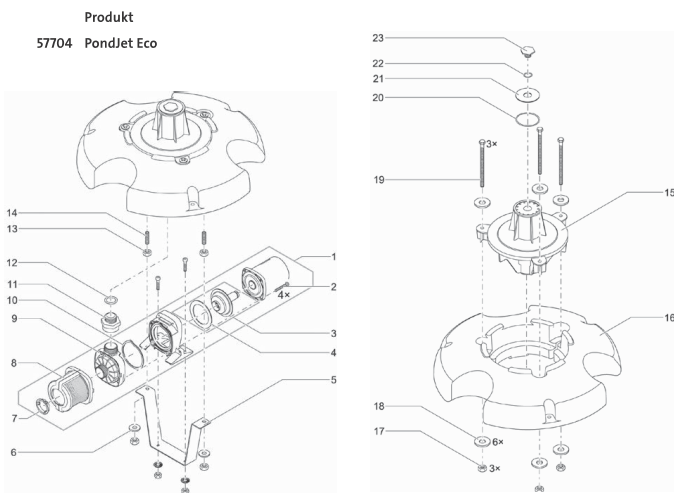 Produkt

57704 PondJet Eco

14
13
12
11
10
9
8
7
6
1
2
4×
3
4
5

23
22
21
20
3×
19
15
16
18
6×
17
3×