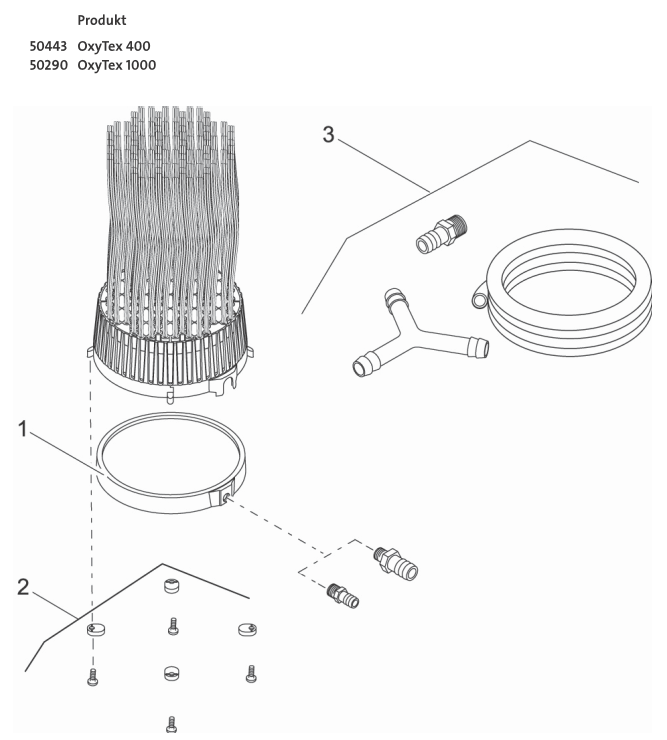 Produkt

50443 OxyTex 400
50290 OxyTex 1000

3

1

2