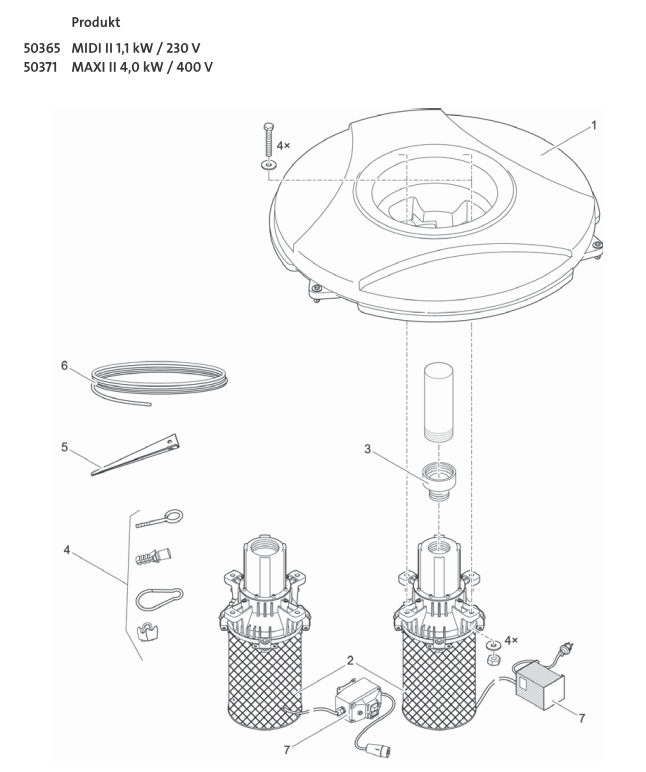 Produkt

50365 MIDI II 1,1 kW / 230 V
50371 MAXI II 4,0 kW / 400 V

4×
1
6
5
3
4
4×
2
7
7