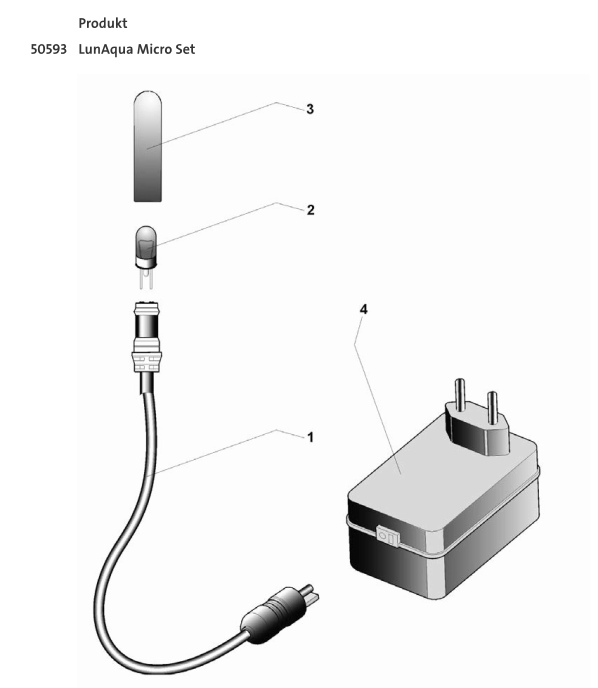 Produkt

50593 LunAqua Micro Set

3

2

4

1