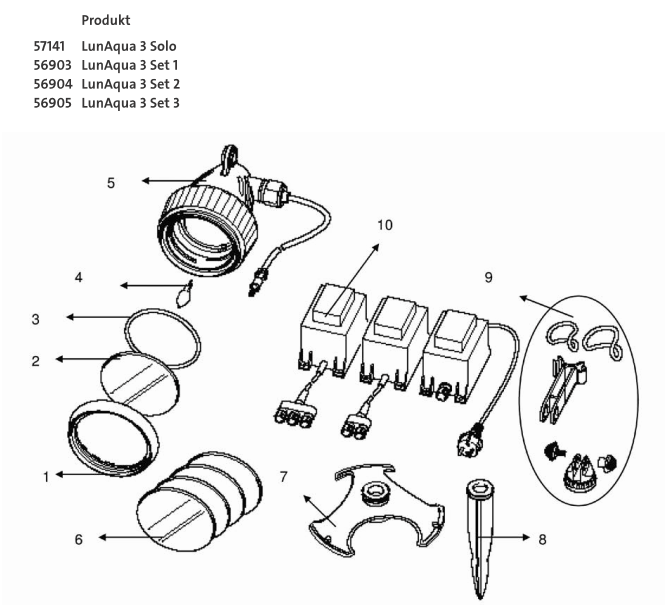 Produkt

57141 LunAqua 3 Solo
56903 LunAqua 3 Set 1
56904 LunAqua 3 Set 2
56905 LunAqua 3 Set 3

5
10
4
9
3
2
1
7
6
8