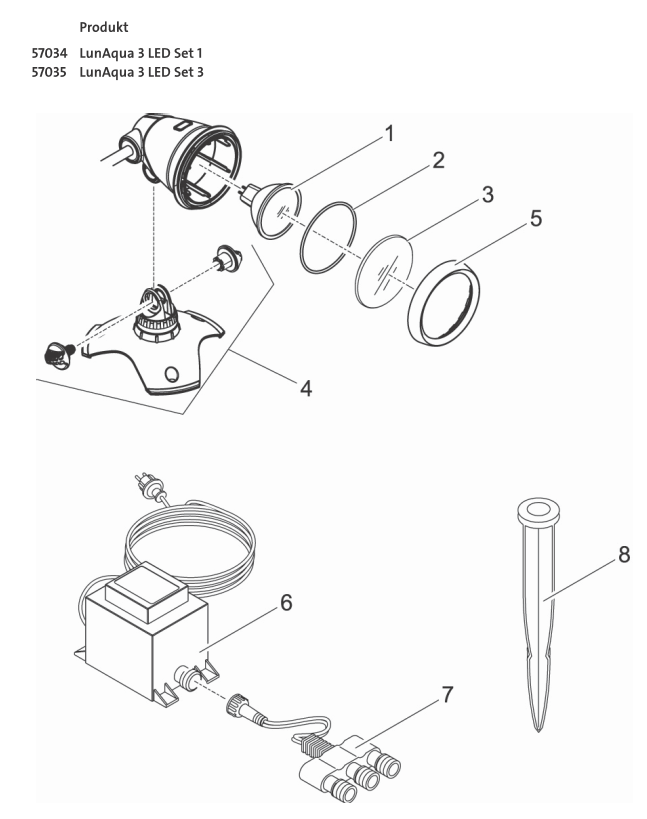 Produkt

57034 LunAqua 3 LED Set 1
57035 LunAqua 3 LED Set 3

1
2
3
5
4
6
8
7