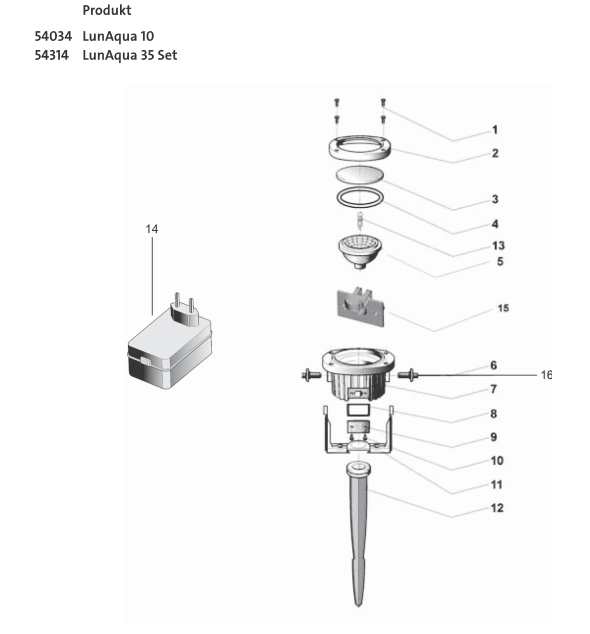 Produkt

54034 LunAqua 10
54314 LunAqua 35 Set

14

1
2
3
4
13
5
15
6
16
7
8
9
10
11
12