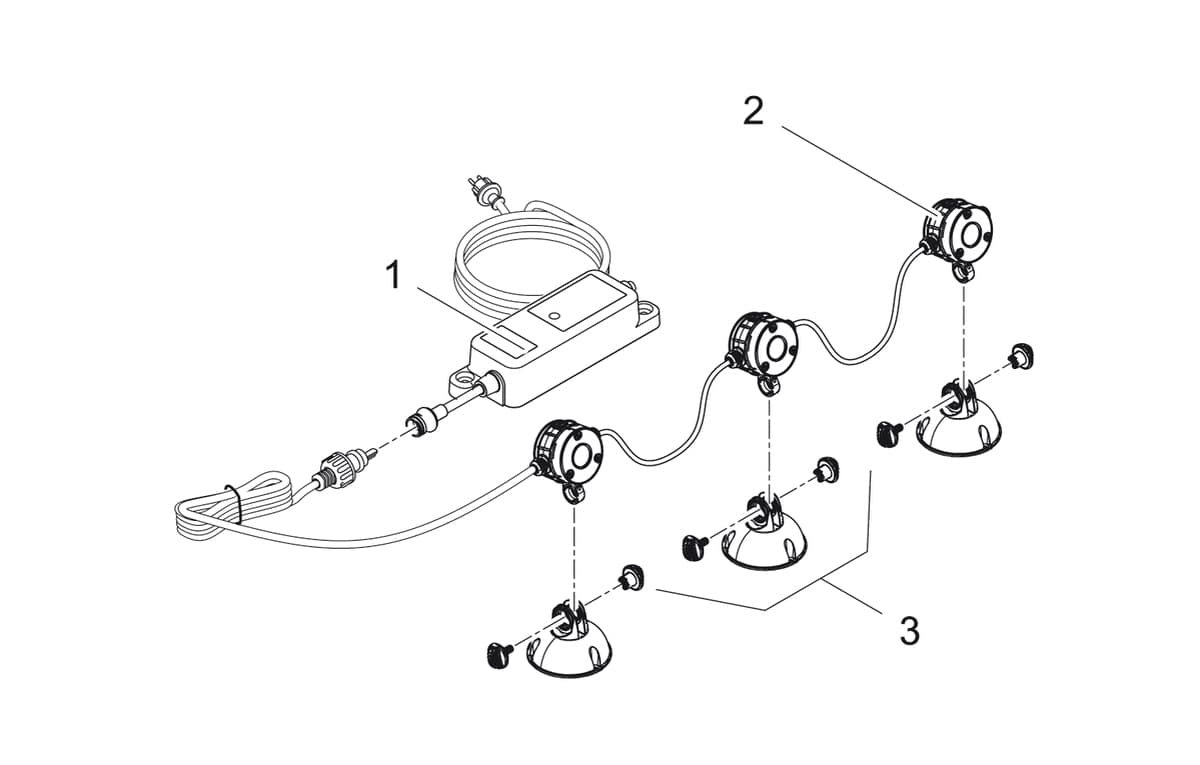 2

1

3