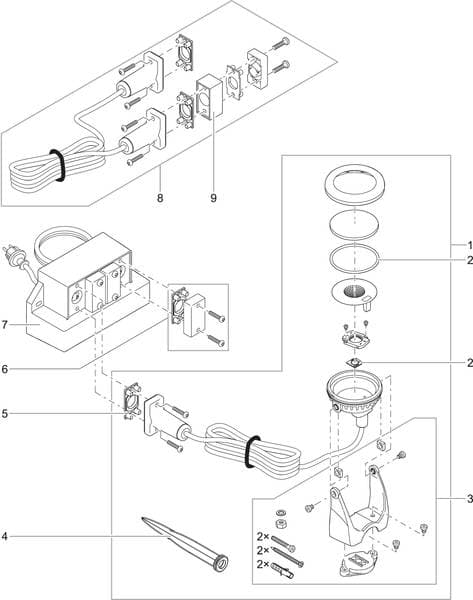 8
9
1
2
7
6
2
5
3
4
2×
2×
2×