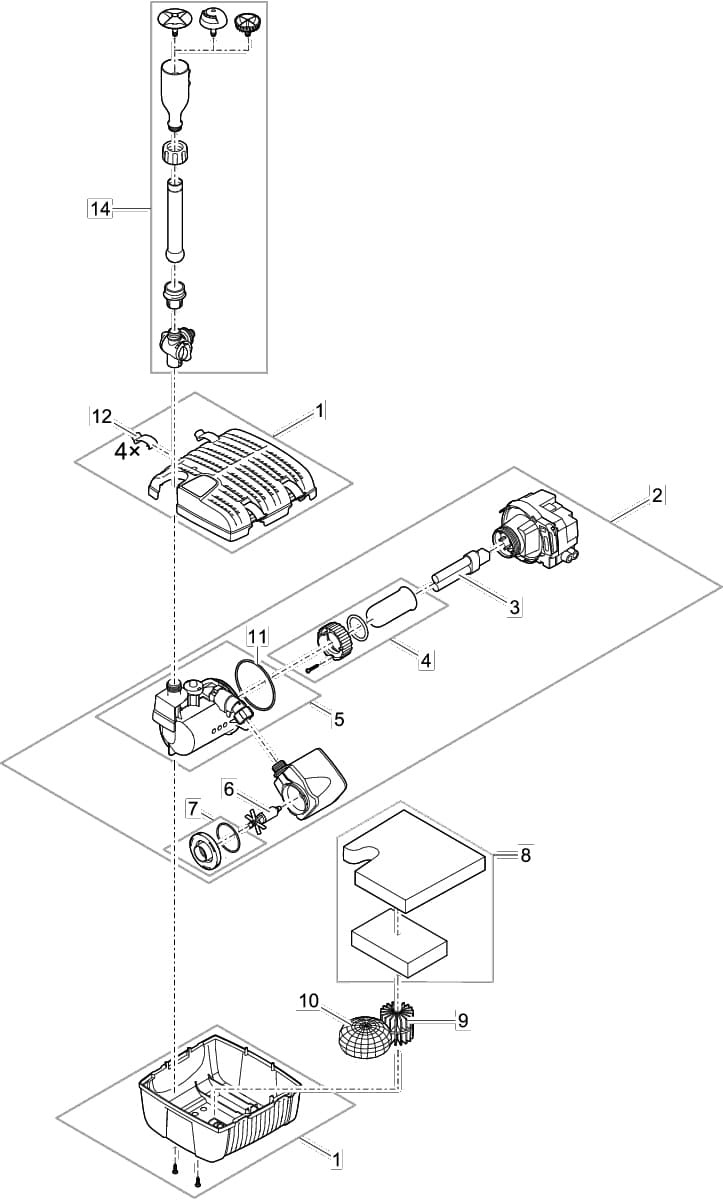 14
12
4×
1
2
3
4
11
5
6
7
8
10
9
1