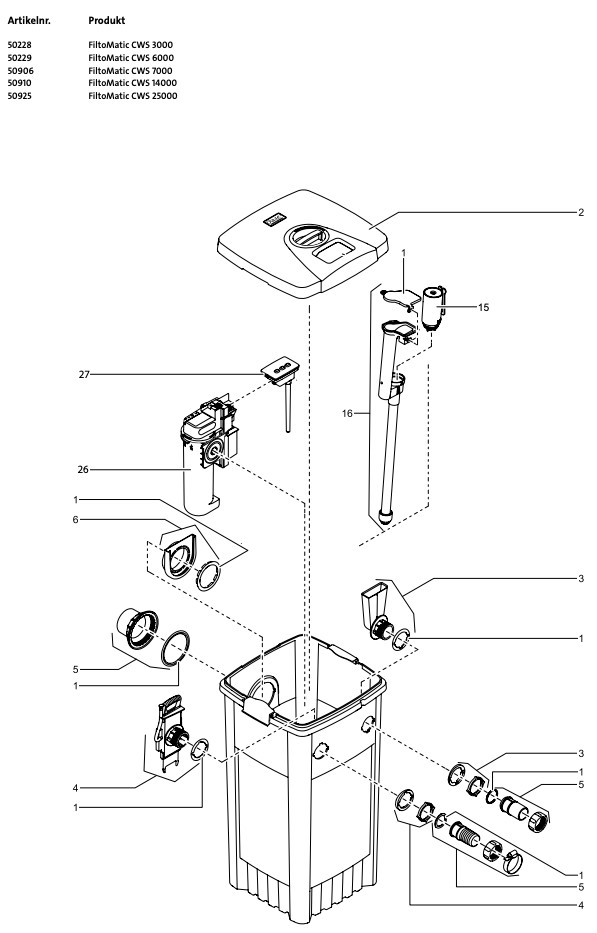 | Artikelnr. | Produkt |
|---|---|
| 50228 | FiltoMatic CWS 3000 |
| 50229 | FiltoMatic CWS 6000 |
| 50906 | FiltoMatic CWS 7000 |
| 50910 | FiltoMatic CWS 14000 |
| 50925 | FiltoMatic CWS 25000 |

2
1
15
27
16
26
1
6
3
1
5
1
4
1
3
1
5
1
5
4