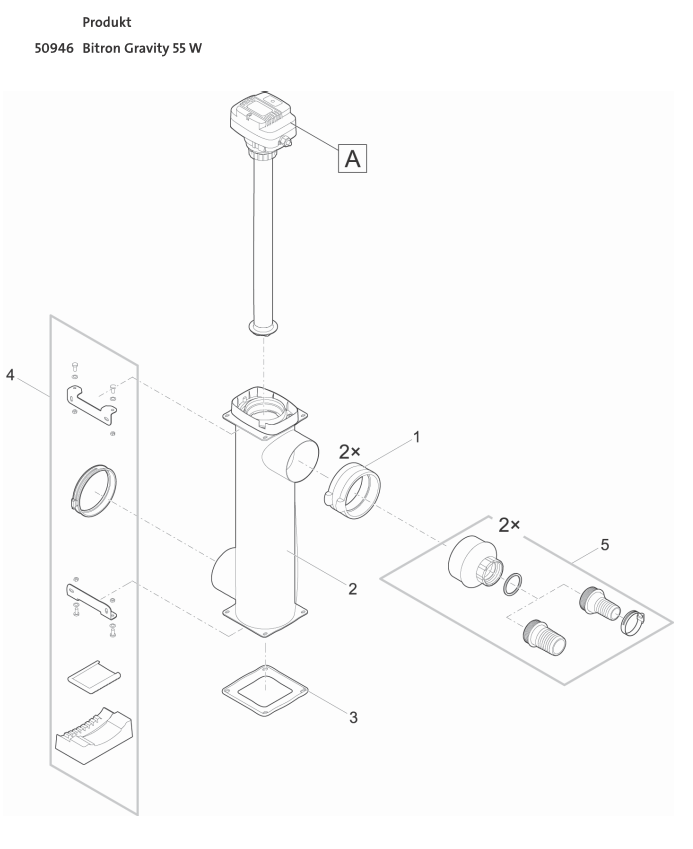 Produkt

50946 Bitron Gravity 55 W

A

4

2×

1

2×

5

2

3