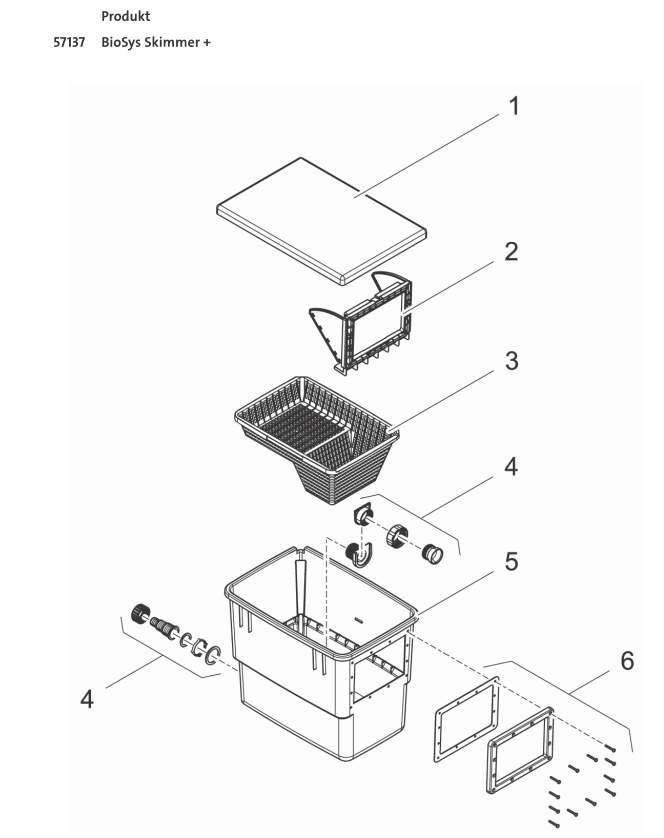 Produkt

57137 BioSys Skimmer +

1

2

3

4

5

4

6