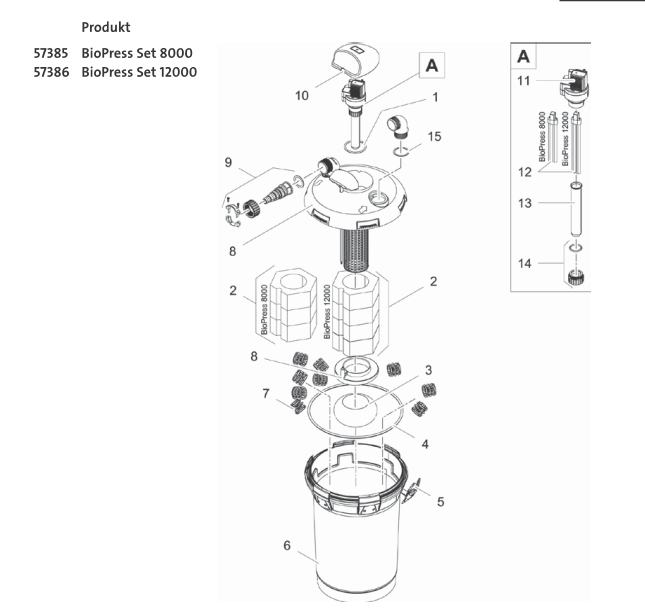 Produkt

57385 BioPress Set 8000
57386 BioPress Set 12000

A
10
1
15
9
8
2
BioPress 8000
BioPress 12000
2
8
3
7
4
5
6

A
11
BioPress 8000
BioPress 12000
12
13
14