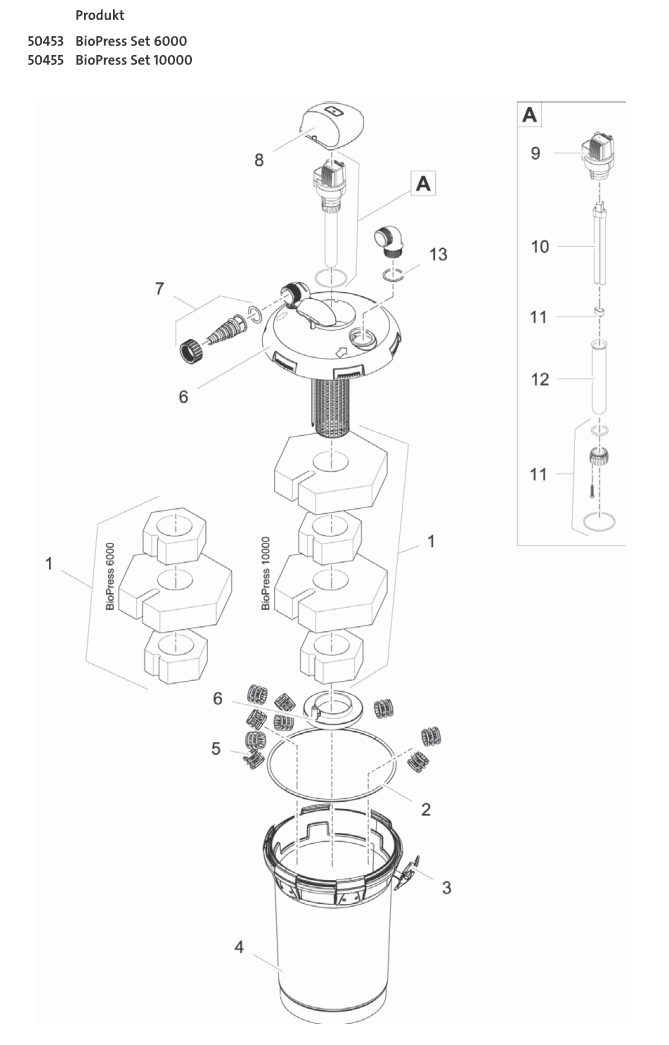 Produkt

50453 BioPress Set 6000
50455 BioPress Set 10000

8
A
13
7
6
1
BioPress 6000
BioPress 10000
1
6
5
2
3
4

A
9
10
11
12
11