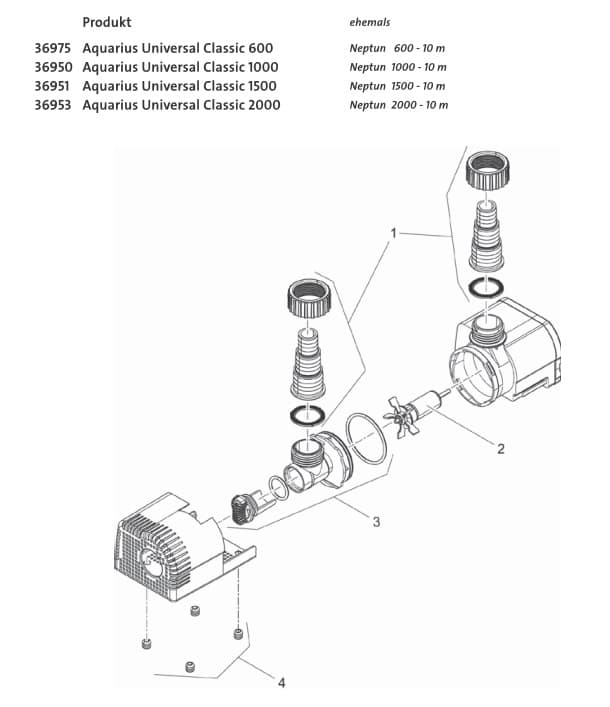 | | Produkt | ehemals |
|---|---|---|
| 36975 | Aquarius Universal Classic 600 | Neptun 600 - 10 m |
| 36950 | Aquarius Universal Classic 1000 | Neptun 1000 - 10 m |
| 36951 | Aquarius Universal Classic 1500 | Neptun 1500 - 10 m |
| 36953 | Aquarius Universal Classic 2000 | Neptun 2000 - 10 m |

1
2
3
4