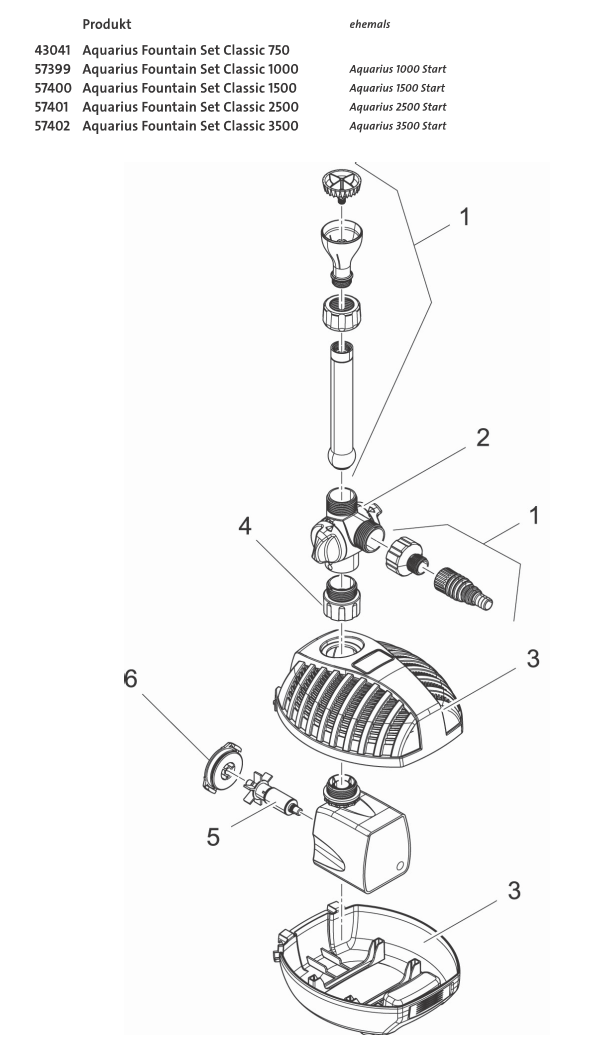 | | Produkt | ehemals |
|---|---|---|
| 43041 | Aquarius Fountain Set Classic 750 | |
| 57399 | Aquarius Fountain Set Classic 1000 | Aquarius 1000 Start |
| 57400 | Aquarius Fountain Set Classic 1500 | Aquarius 1500 Start |
| 57401 | Aquarius Fountain Set Classic 2500 | Aquarius 2500 Start |
| 57402 | Aquarius Fountain Set Classic 3500 | Aquarius 3500 Start |

1
2
1
4
3
6
5
3