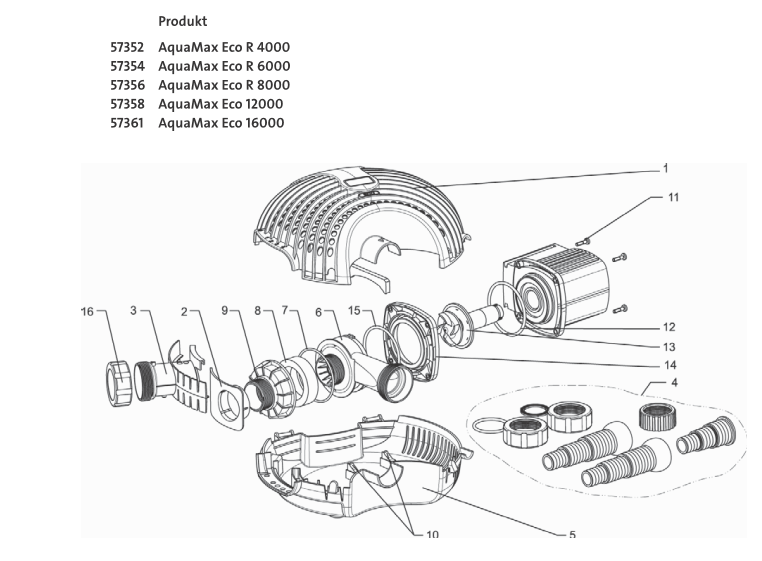 Produkt

57352 AquaMax Eco R 4000
57354 AquaMax Eco R 6000
57356 AquaMax Eco R 8000
57358 AquaMax Eco 12000
57361 AquaMax Eco 16000

1
11
16
3
2
9
8
7
6
15
12
13
14
4
10
5