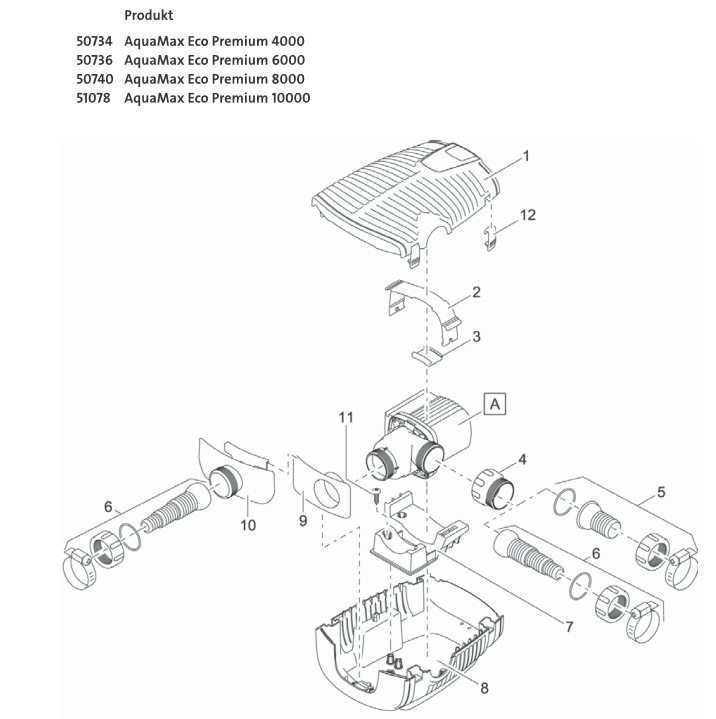 Produkt

50734 AquaMax Eco Premium 4000
50736 AquaMax Eco Premium 6000
50740 AquaMax Eco Premium 8000
51078 AquaMax Eco Premium 10000

1
12
2
3
A
11
4
5
6
10
9
6
7
8