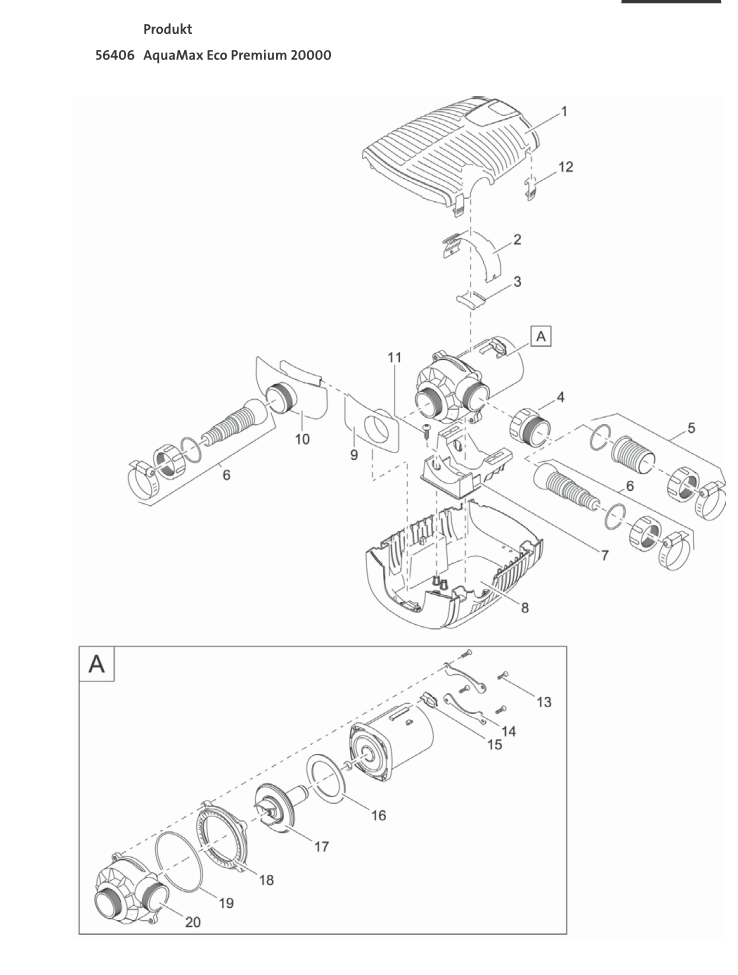 Produkt

56406 AquaMax Eco Premium 20000

1
12
2
3
A
11
4
5
10
9
6
6
7
8

A
13
14
15
16
17
18
19
20