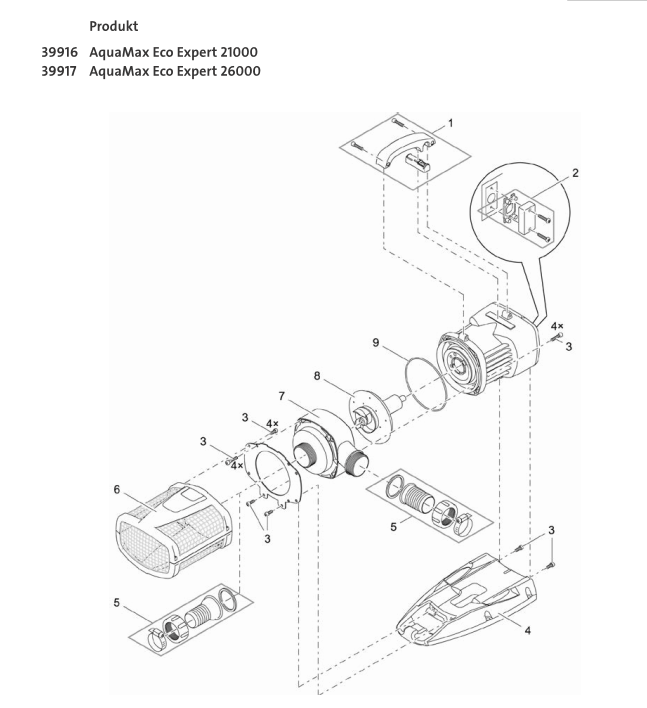 Produkt

39916 AquaMax Eco Expert 21000
39917 AquaMax Eco Expert 26000

1
2
4×
3
9
8
7
3
4×
3
4×
6
3
5
3
5
4