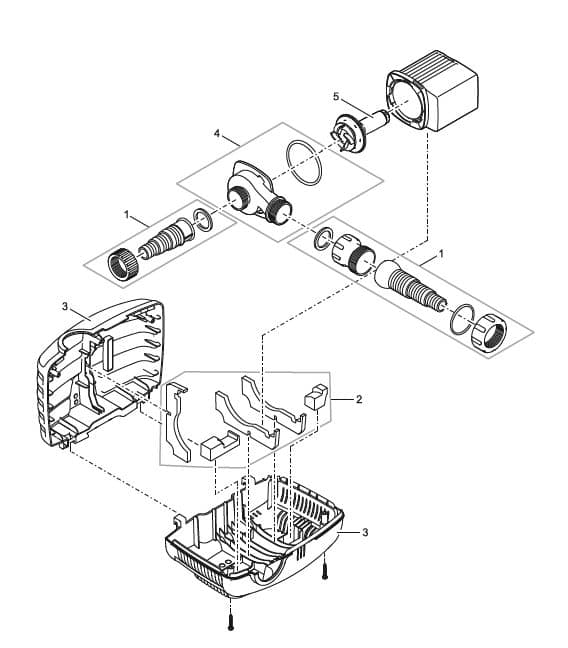 5
4
1
1
3
2
3