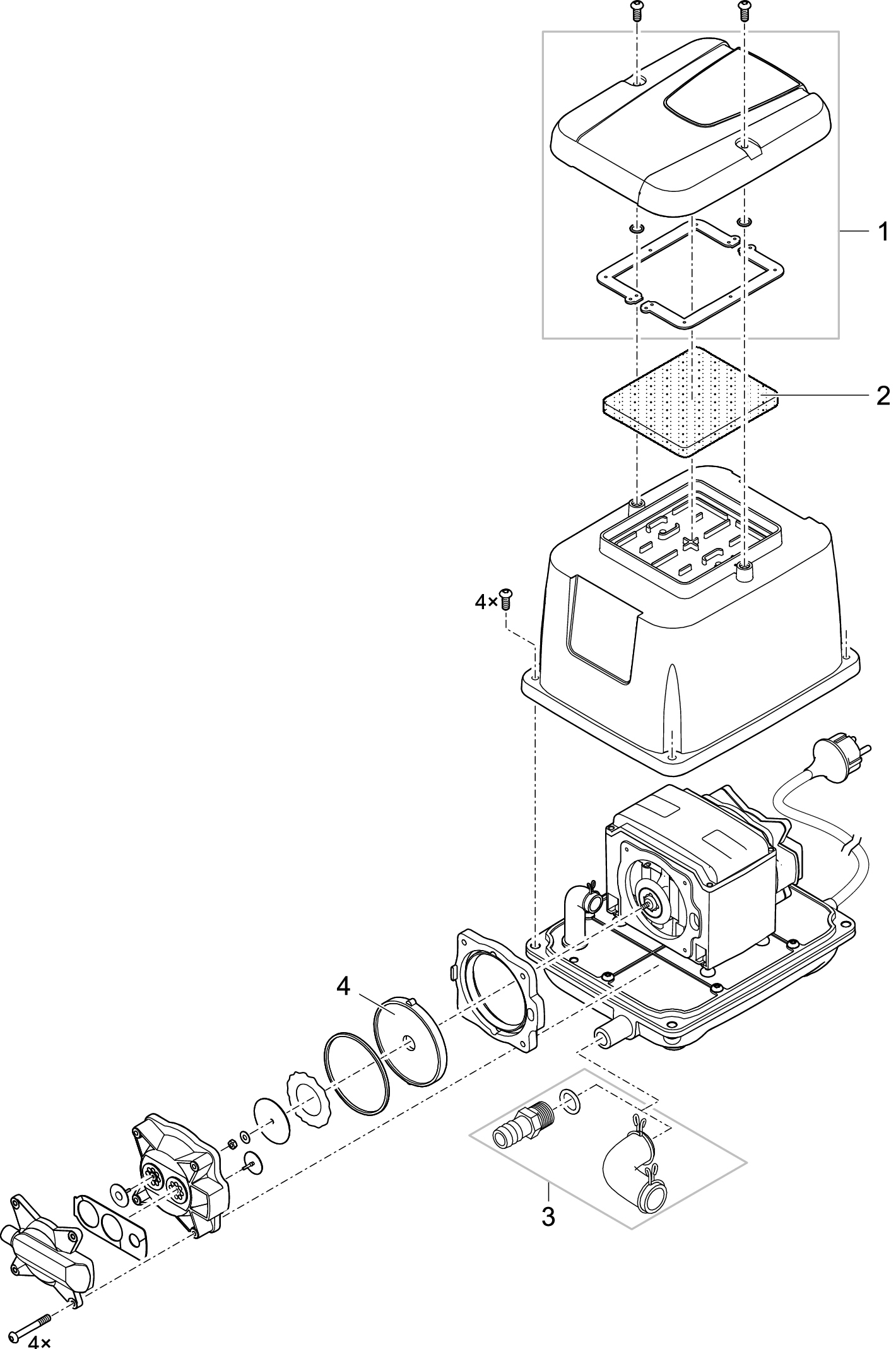 1

2

4×

4

3

4×