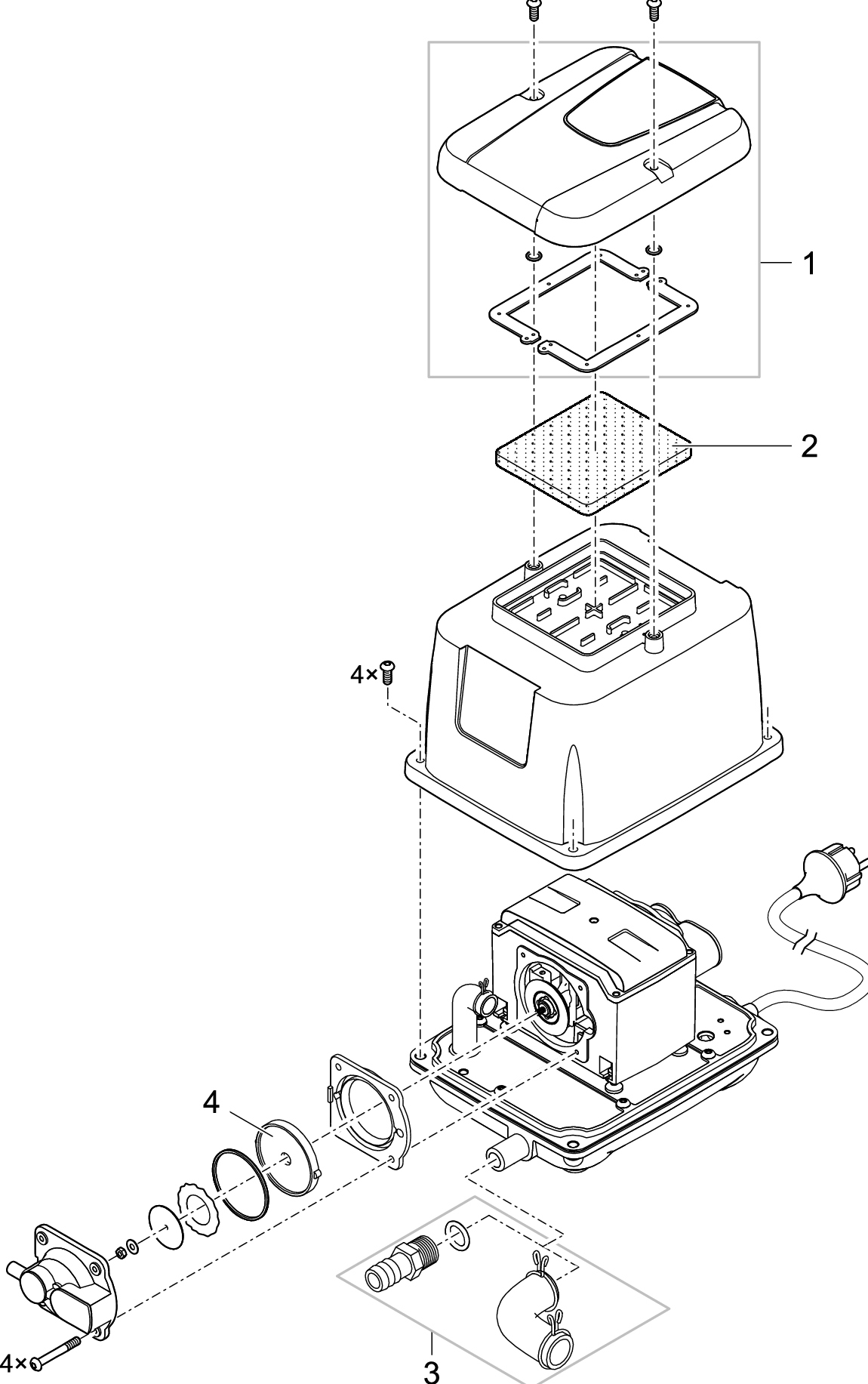 1
2
4×
4
4×
3