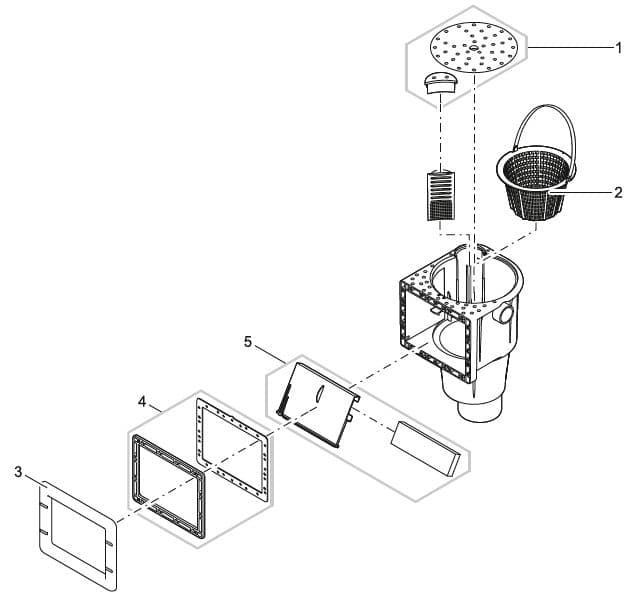 1
2
5
4
3