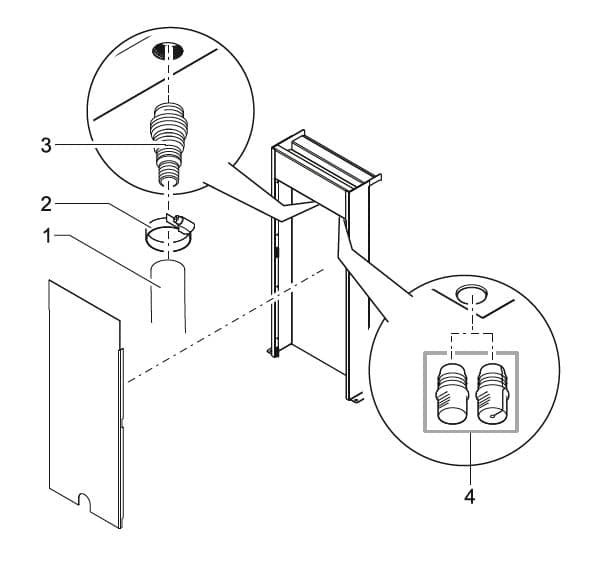 3
2
1
4