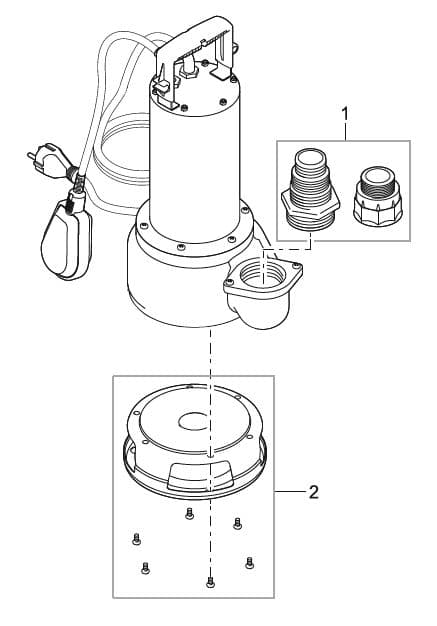 1

2