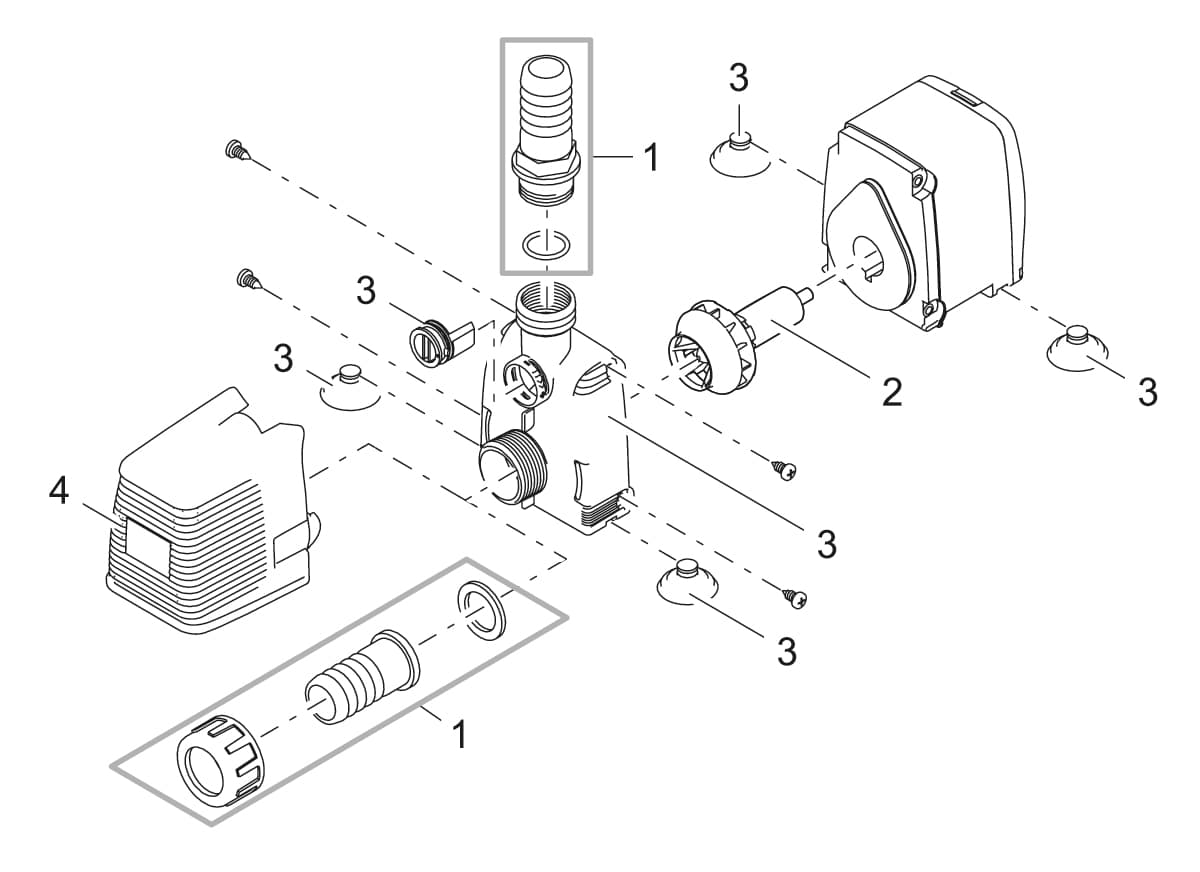 3
1
3
3
2
3
4
3
3
1