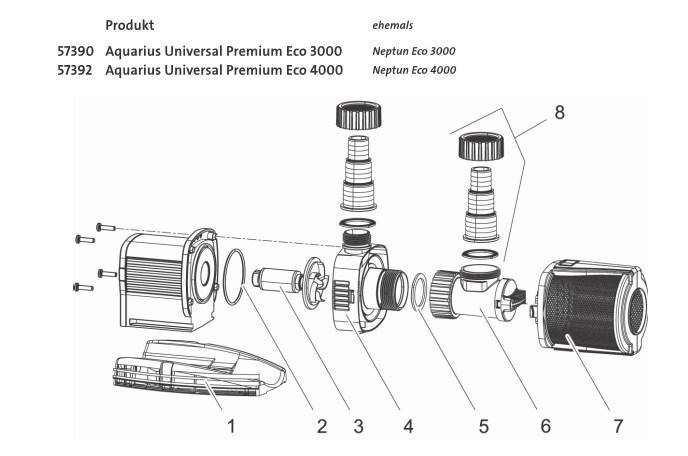 | | Produkt | ehemals |
|---|---|---|
| 57390 | Aquarius Universal Premium Eco 3000 | Neptun Eco 3000 |
| 57392 | Aquarius Universal Premium Eco 4000 | Neptun Eco 4000 |

8

1 2 3 4 5 6 7