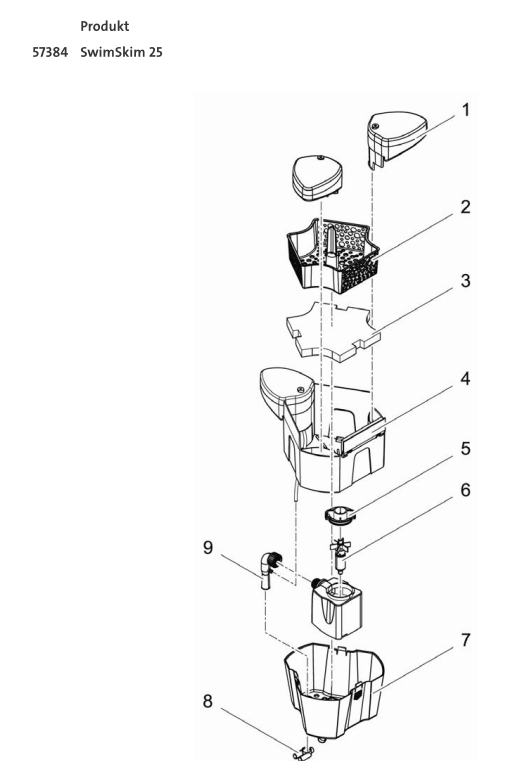 Produkt

57384 SwimSkim 25

1

2

3

4

5

6

9

7

8