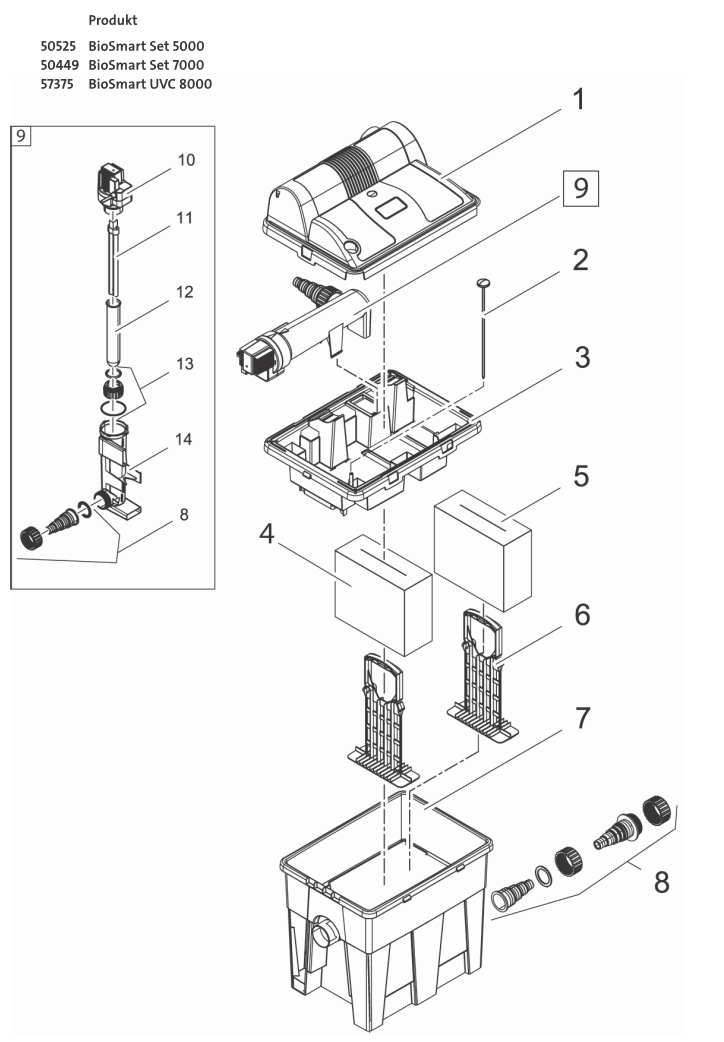 Produkt

50525 BioSmart Set 5000
50449 BioSmart Set 7000
57375 BioSmart UVC 8000

9
10
11
12
13
14
8

1
9
2
3
5
4
6
7
8