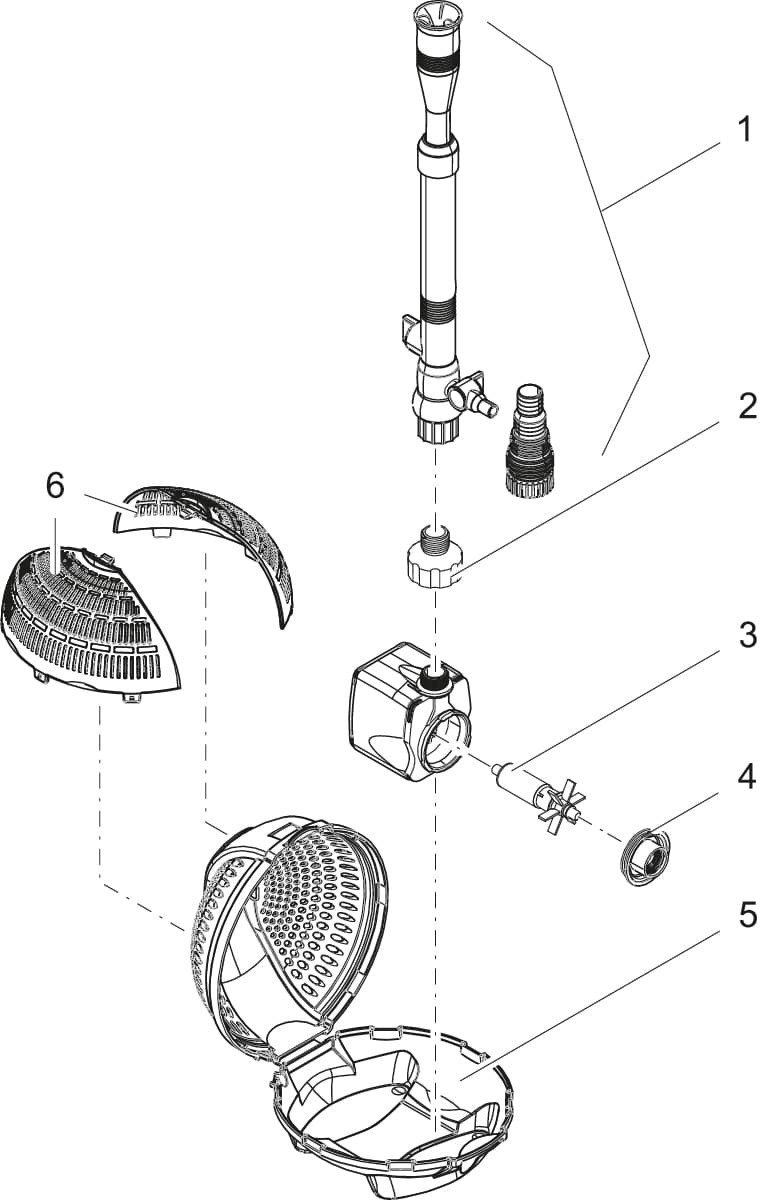 1
2
6
3
4
5