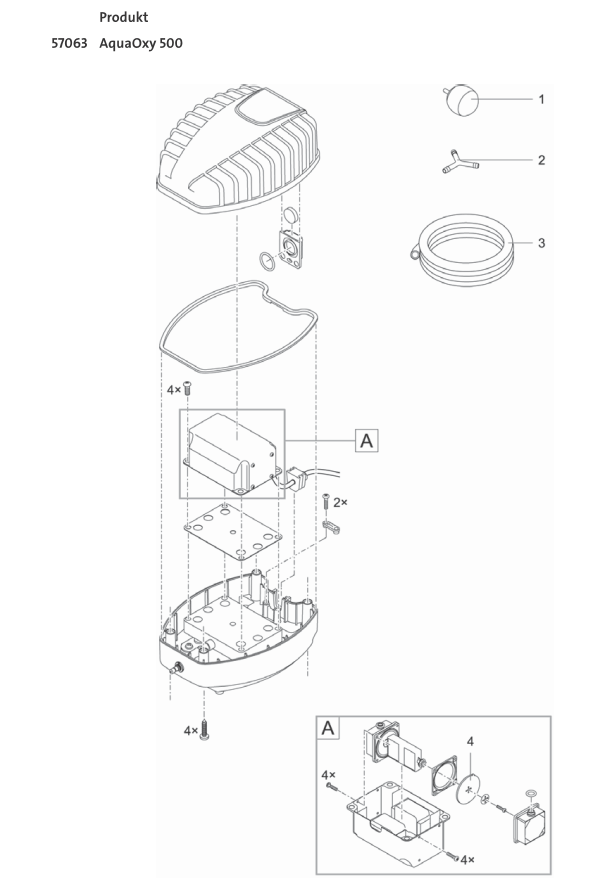 Produkt

57063 AquaOxy 500

1

2

3

4×

A

2×

4×

A

4

4×

4×