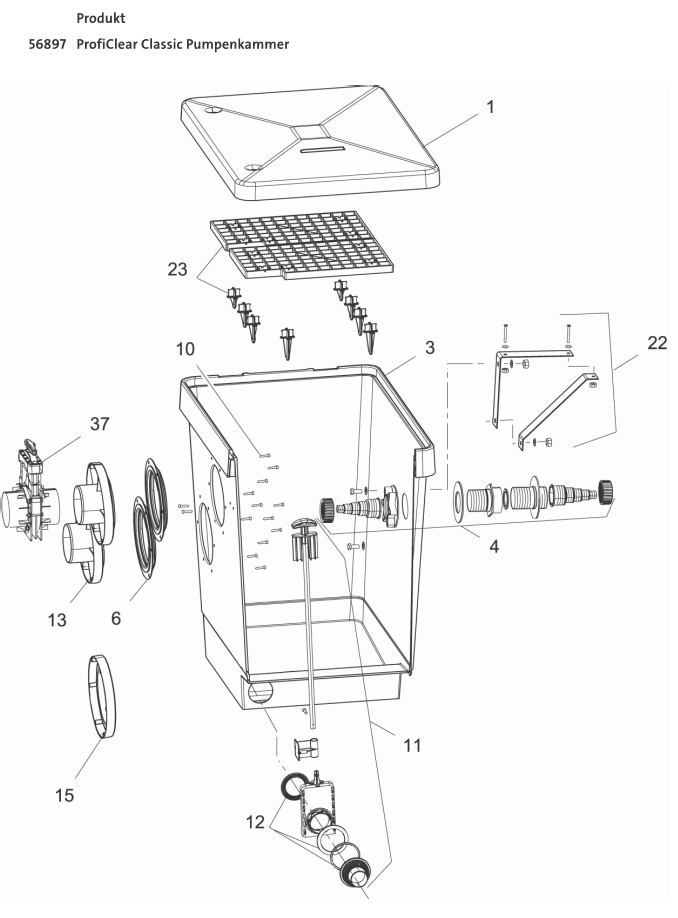 Produkt
56897 ProfiClear Classic Pumpenkammer

1
23
10
3
22
37
4
13
6
11
15
12