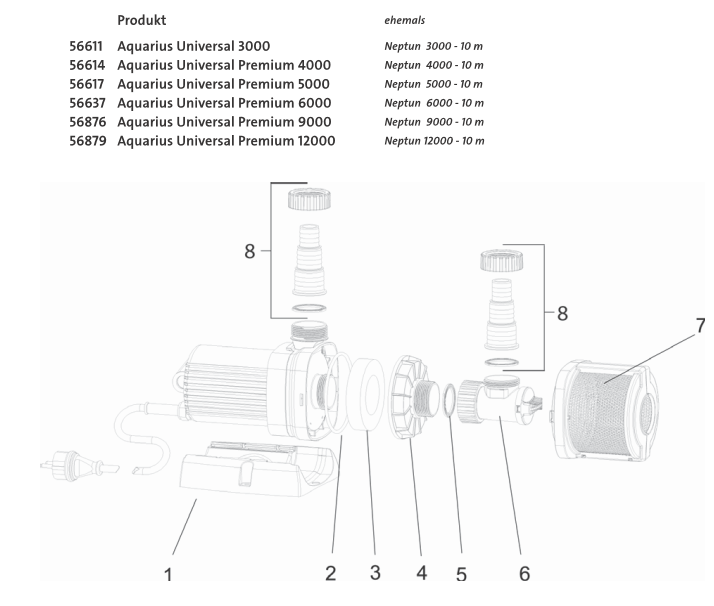 | | Produkt | ehemals |
|---|---|---|
| 56611 | Aquarius Universal 3000 | Neptun 3000 - 10 m |
| 56614 | Aquarius Universal Premium 4000 | Neptun 4000 - 10 m |
| 56617 | Aquarius Universal Premium 5000 | Neptun 5000 - 10 m |
| 56637 | Aquarius Universal Premium 6000 | Neptun 6000 - 10 m |
| 56876 | Aquarius Universal Premium 9000 | Neptun 9000 - 10 m |
| 56879 | Aquarius Universal Premium 12000 | Neptun 12000 - 10 m |

8
8
7
1
2
3
4
5
6