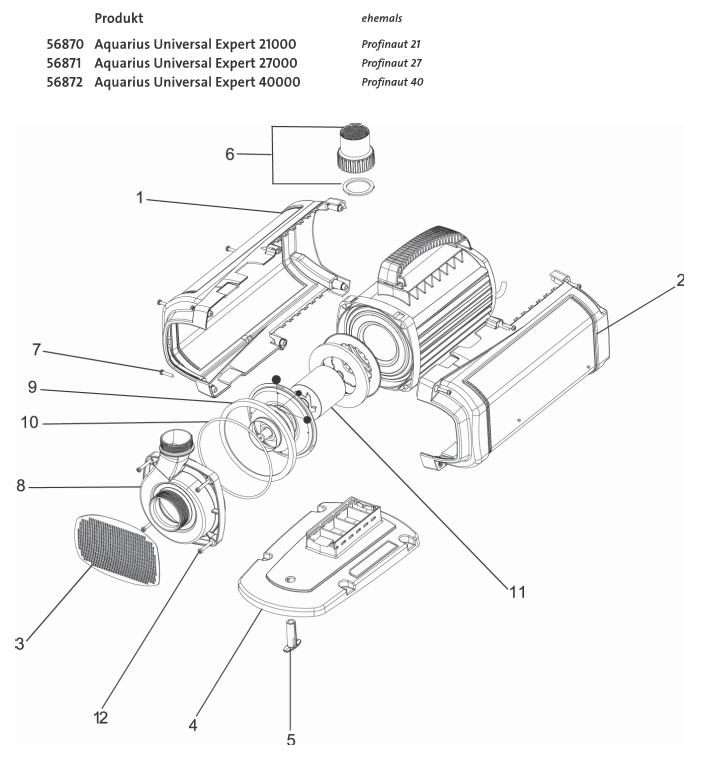 | | Produkt | ehemals |
|---|---|---|
| 56870 | Aquarius Universal Expert 21000 | Profinaut 21 |
| 56871 | Aquarius Universal Expert 27000 | Profinaut 27 |
| 56872 | Aquarius Universal Expert 40000 | Profinaut 40 |

6
1
2
7
9
10
8
11
3
12
4
5