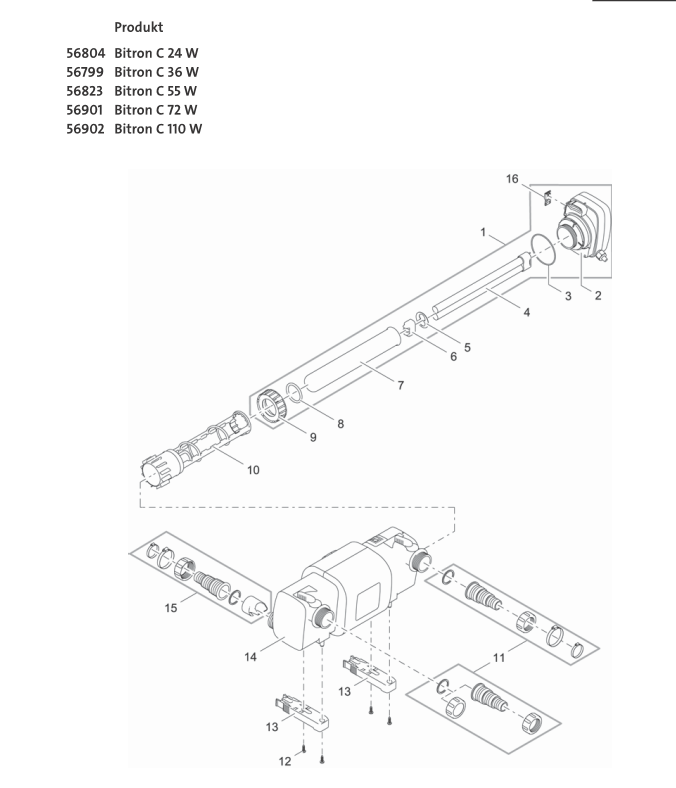 Produkt

56804 Bitron C 24 W
56799 Bitron C 36 W
56823 Bitron C 55 W
56901 Bitron C 72 W
56902 Bitron C 110 W

16
1
3
2
4
5
6
7
8
9
10
15
14
11
13
13
12