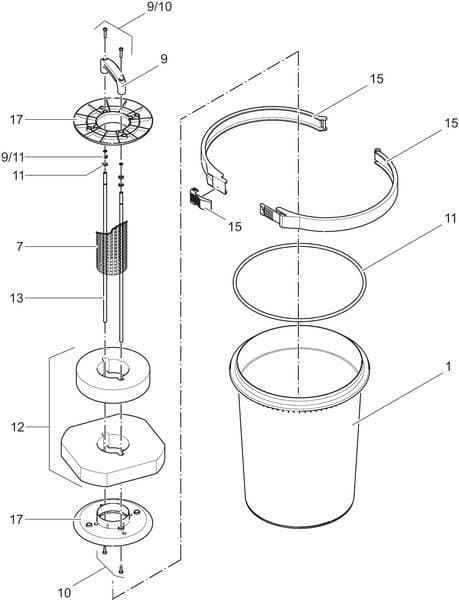 9/10
9
17
9/11
11
7
13
12
17
10
15
15
15
11
1