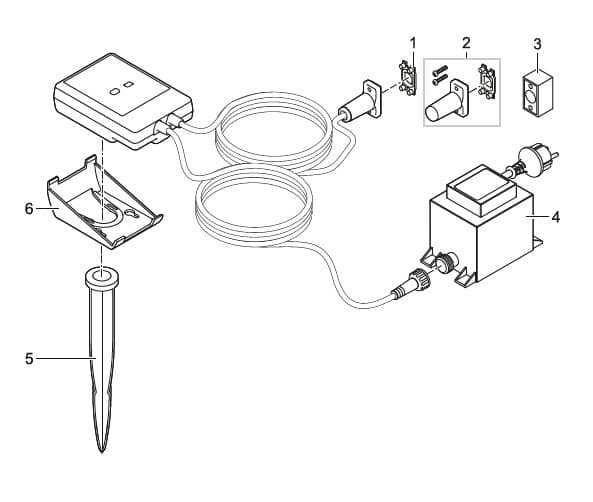 1
2
3
6
4
5