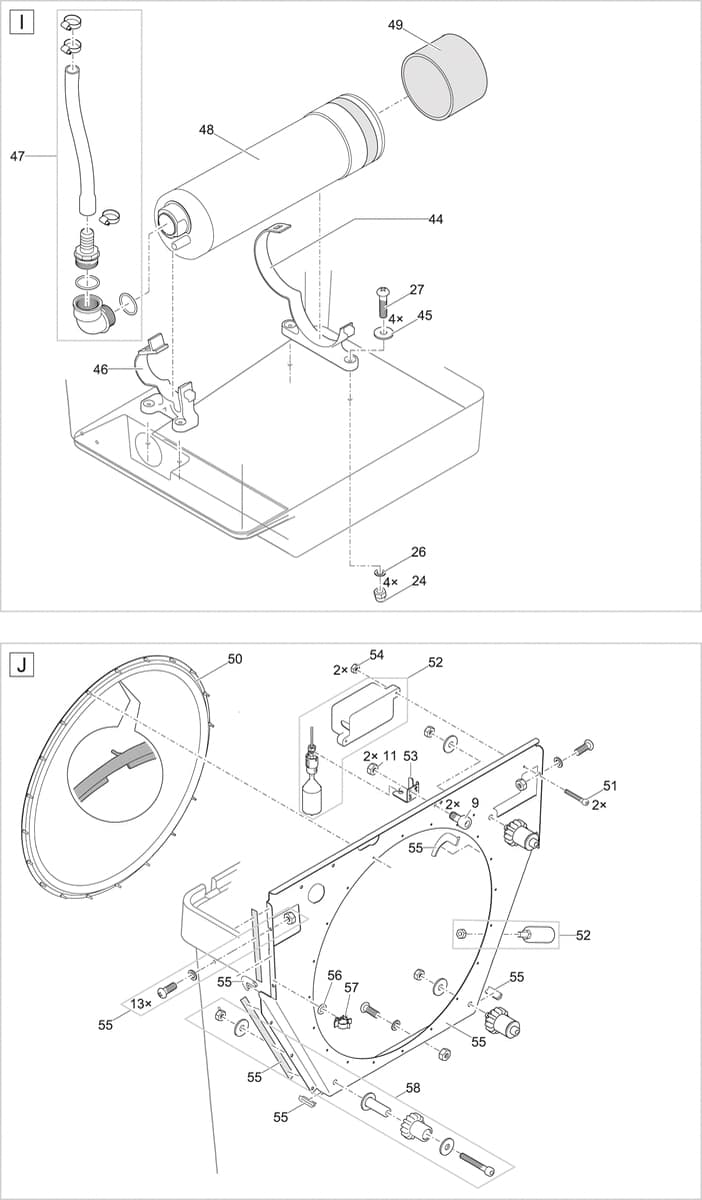 I

49
48
47
44
27
4×
45
46
26
4×
24

J

50
2×
54
52
2×
11
53
2×
9
51
2×
55
52
55
56
57
55
13×
55
55
55
58
55