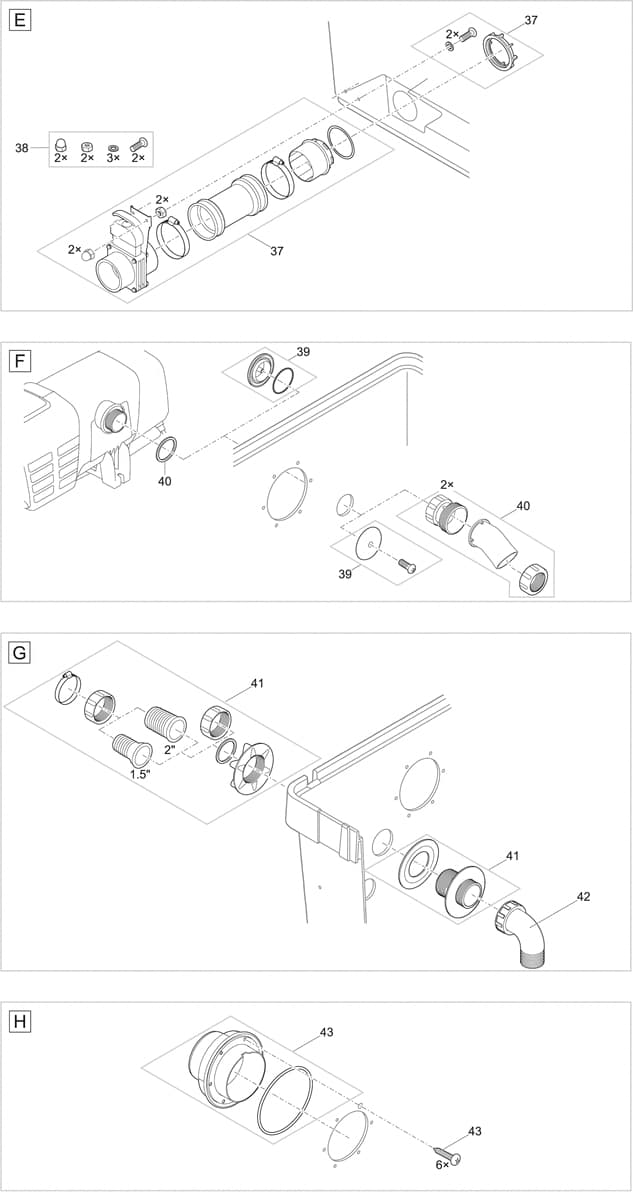 E
2×
37
38
2×
2×
3×
2×
2×
2×
37

F
39
40
2×
40
39

G
41
2"
1.5"
41
42

H
43
43
6×