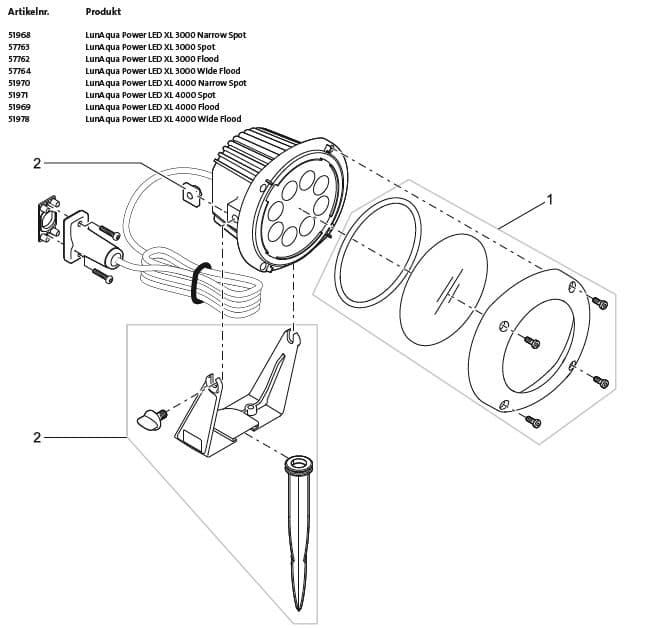 | Artikelnr. | Produkt |
|---|---|
| 51968 | LunAqua Power LED XL 3000 Narrow Spot |
| 57763 | LunAqua Power LED XL 3000 Spot |
| 57762 | LunAqua Power LED XL 3000 Flood |
| 57764 | LunAqua Power LED XL 3000 Wide Flood |
| 51970 | LunAqua Power LED XL 4000 Narrow Spot |
| 51971 | LunAqua Power LED XL 4000 Spot |
| 51969 | LunAqua Power LED XL 4000 Flood |
| 51978 | LunAqua Power LED XL 4000 Wide Flood |

2

1

2