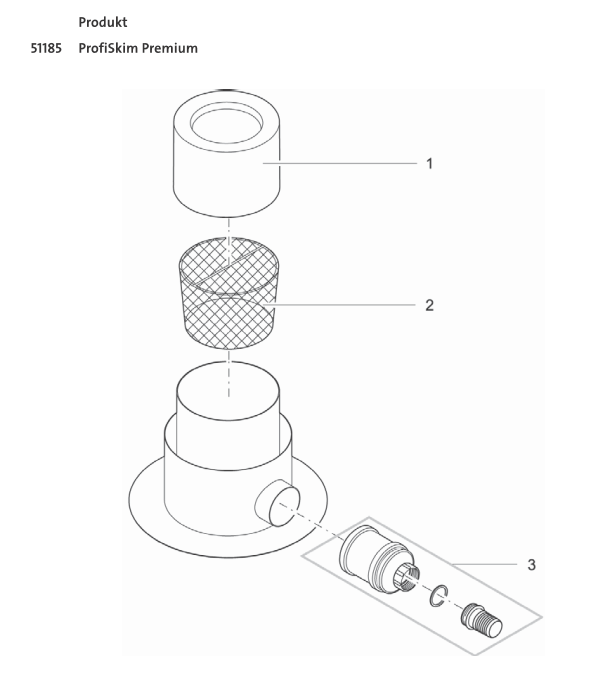 Produkt
51185 ProfiSkim Premium

1

2

3