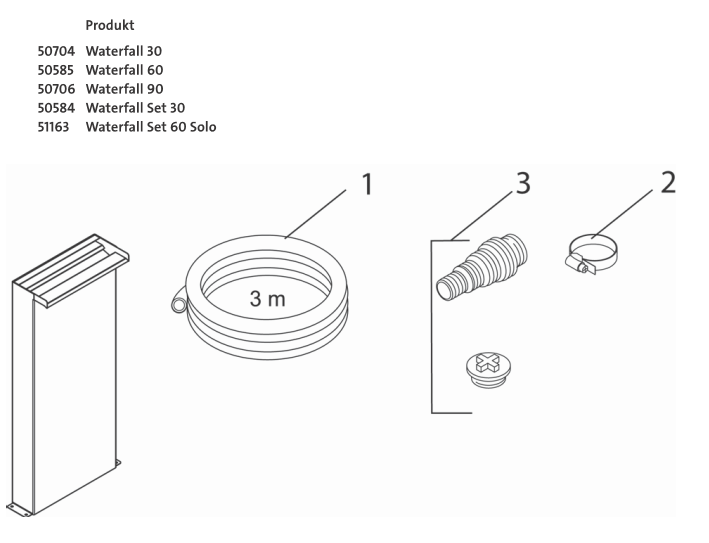 | | Produkt |
|---|---|
| 50704 | Waterfall 30 |
| 50585 | Waterfall 60 |
| 50706 | Waterfall 90 |
| 50584 | Waterfall Set 30 |
| 51163 | Waterfall Set 60 Solo |

1

3

2

3 m