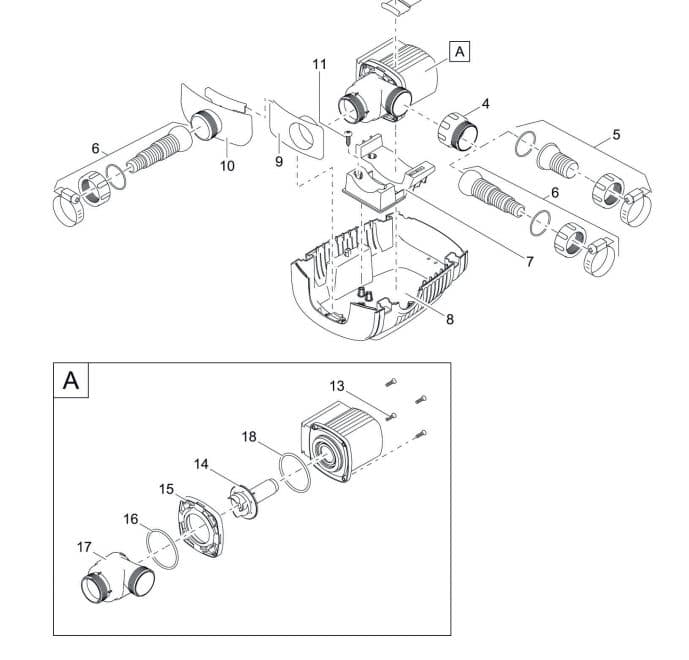 A
11
4
5
6
10
9
6
7
8

A
13
18
14
15
16
17