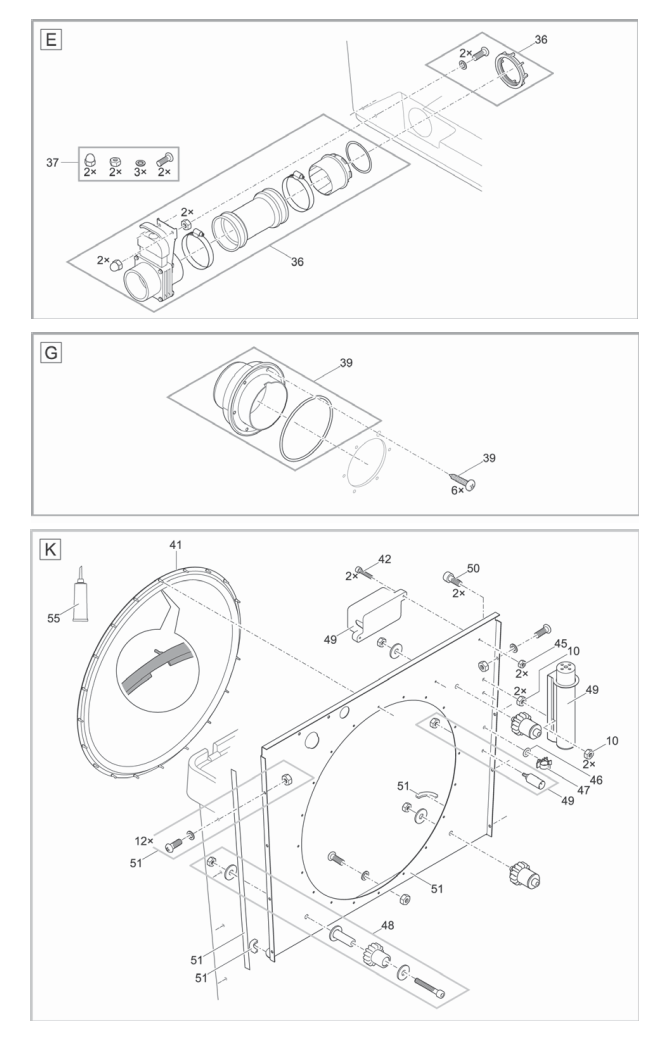 E
2×
36
37
2× 2× 3× 2×
2×
2×
36

G
39
39
6×

K
41
55
42
2×
50
2×
49
45
2×
10
2×
49
10
2×
46
47
49
51
12×
51
51
48
51
51