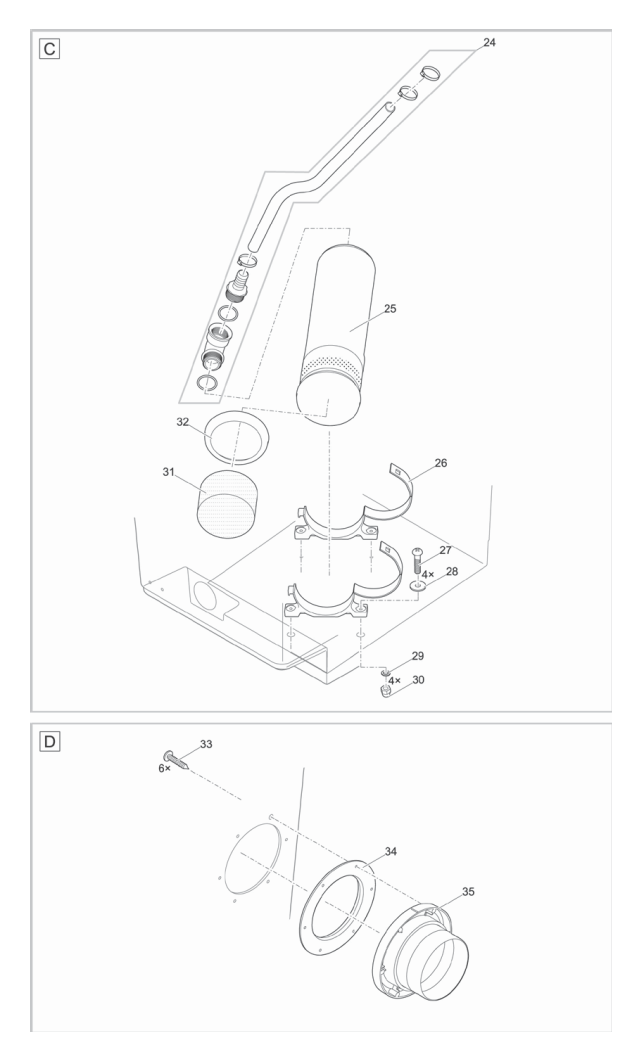 C

24

25

32

31

26

27

4×

28

29

4×

30

D

33

6×

34

35