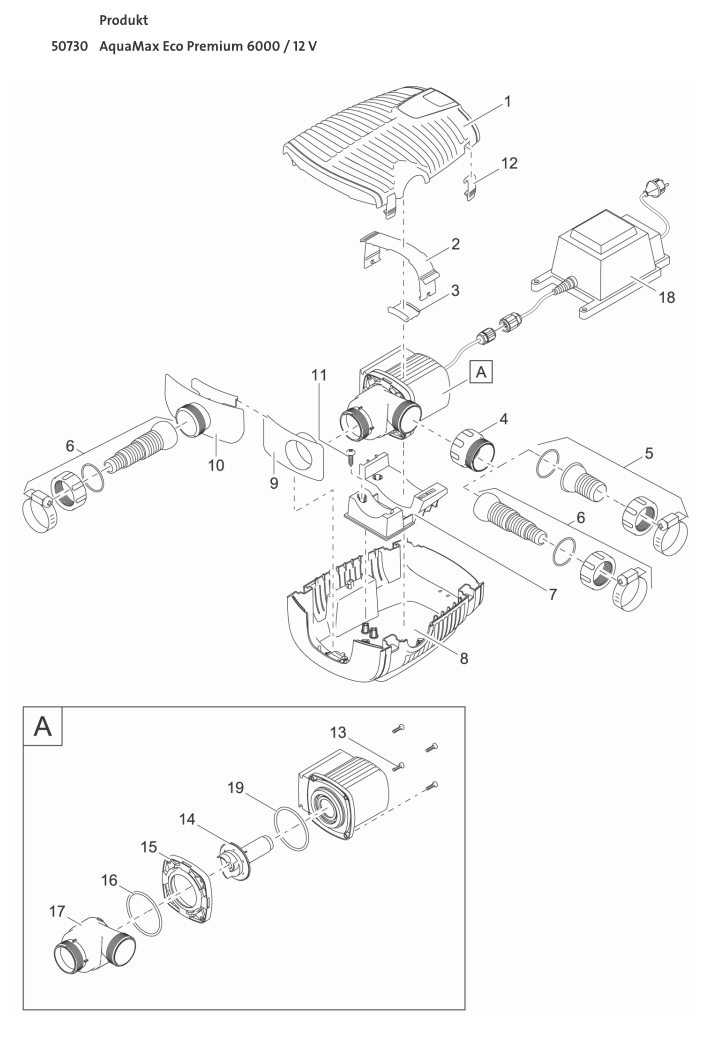 Produkt

50730 AquaMax Eco Premium 6000 / 12 V

1
12
2
3
18
A
11
4
5
6
10
9
6
7
8

A
13
19
14
15
16
17